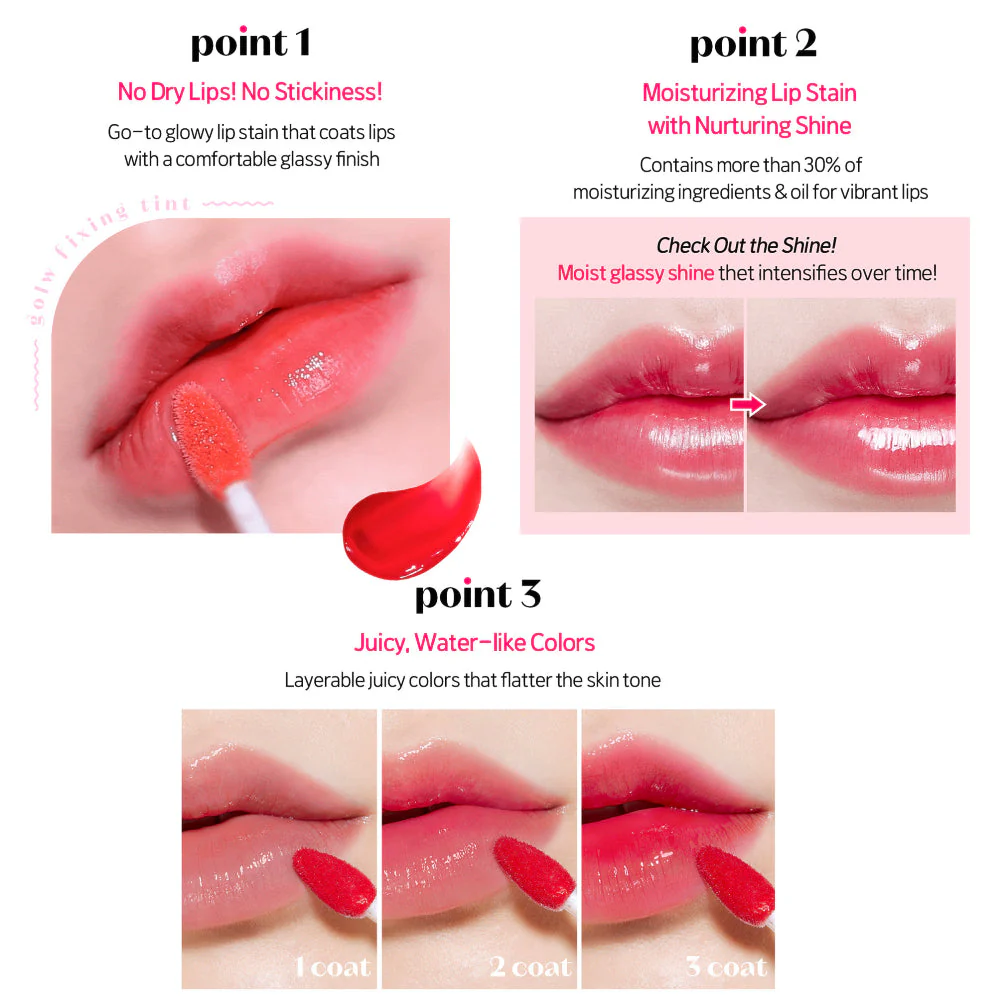 point 1

No Dry Lips! No Stickiness!

Go-to glowy lip stain that coats lips with a comfortable glassy finish

golw fixing tint

point 2

Moisturizing Lip Stain
with Nurturing Shine

Contains more than 30% of moisturizing ingredients & oil for vibrant lips

Check Out the Shine!
Moist glassy shine thet intensifies over time!

point 3

Juicy, Water-like Colors

Layerable juicy colors that flatter the skin tone

1 coat

2 coat

3 coat